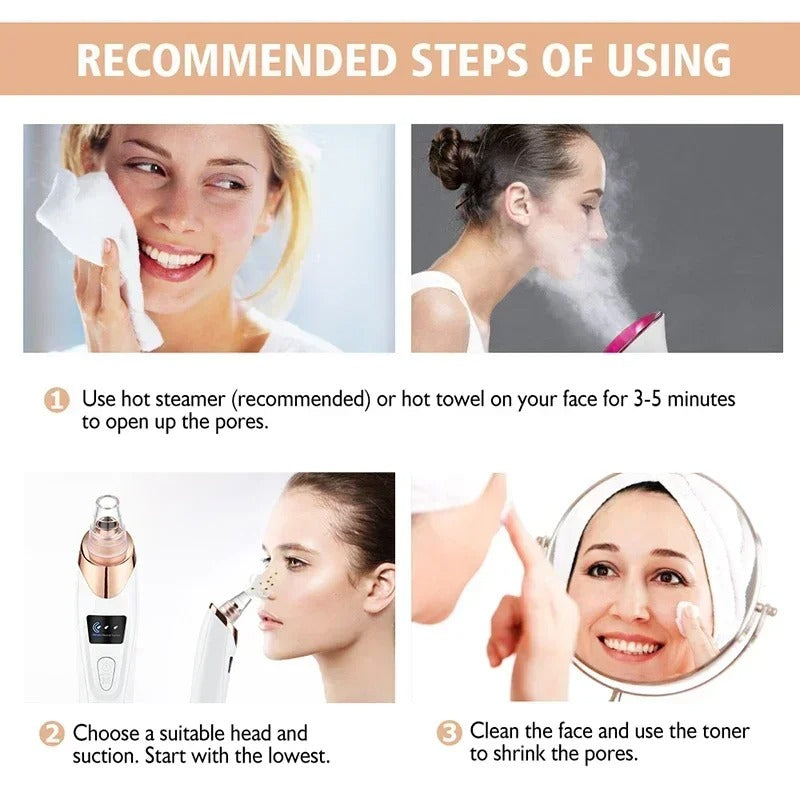 RECOMMENDED STEPS OF USING

1 Use hot steamer (recommended) or hot towel on your face for 3-5 minutes to open up the pores.

2 Choose a suitable head and suction. Start with the lowest.

3 Clean the face and use the toner to shrink the pores.